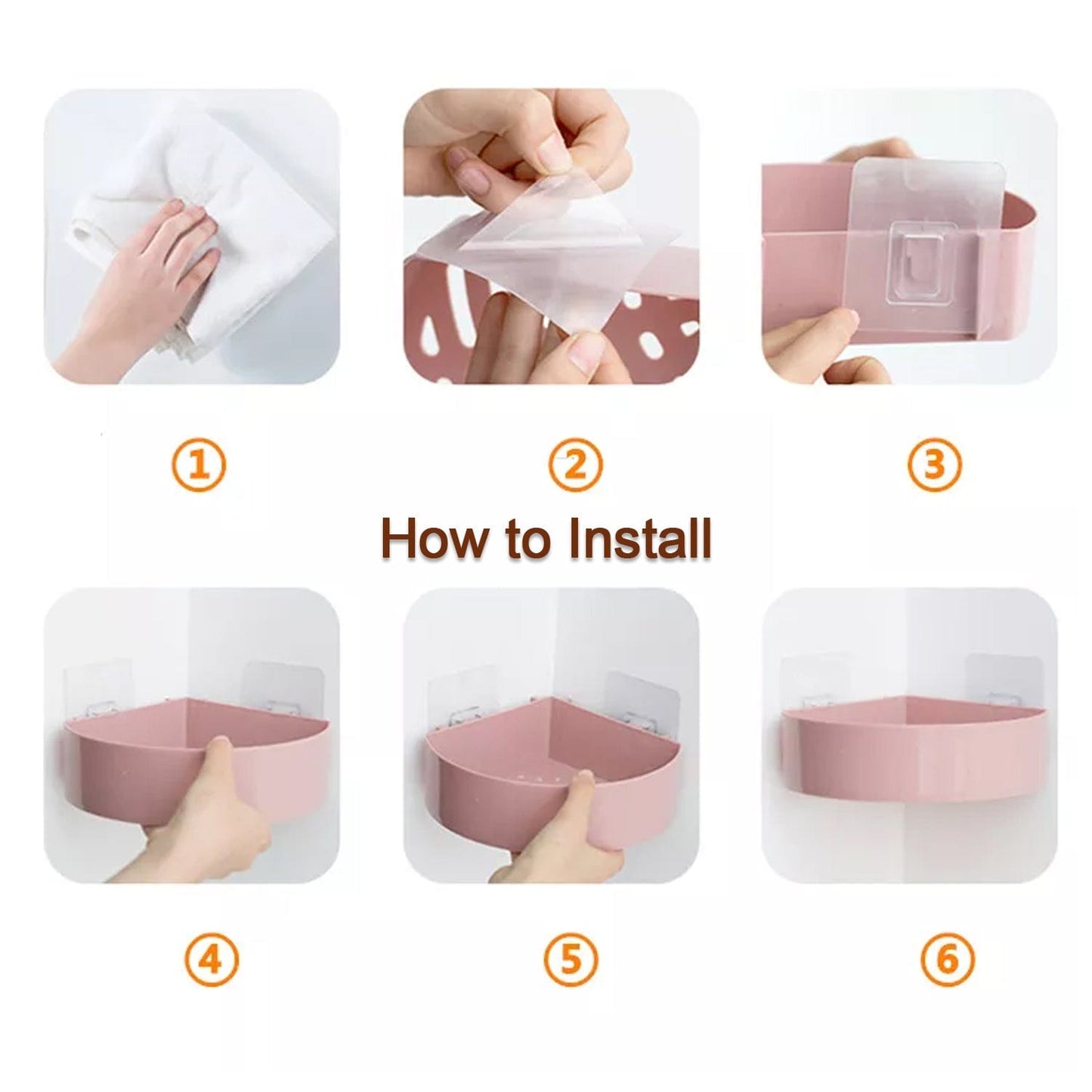 ①

②

③

How to Install

④

⑤

⑥